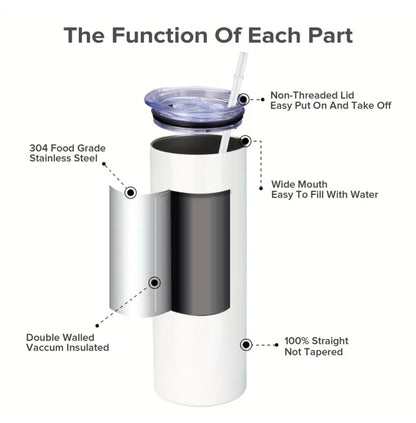 The Function Of Each Part

Non-Threaded Lid
Easy Put On And Take Off

304 Food Grade
Stainless Steel

Wide Mouth
Easy To Fill With Water

Double Walled
Vaccum Insulated

100% Straight
Not Tapered